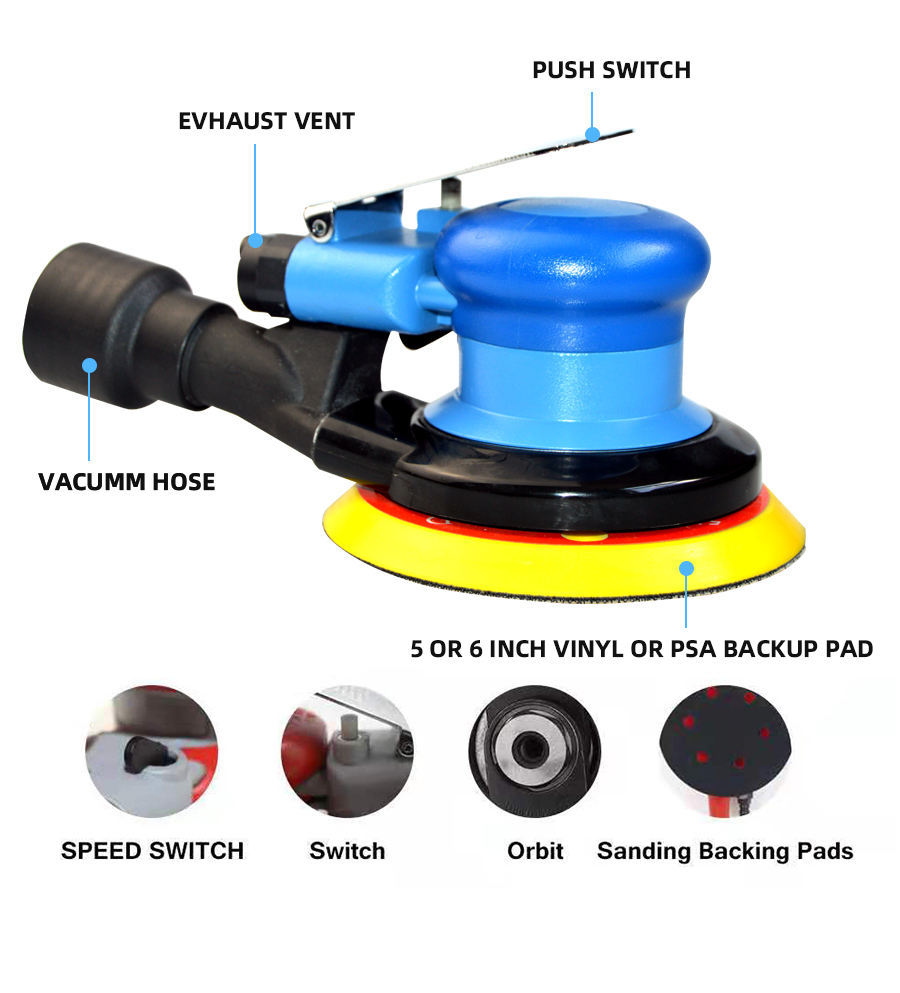 PUSH SWITCH

EVHAUST VENT

VACUMM HOSE

5 OR 6 INCH VINYL OR PSA BACKUP PAD

SPEED SWITCH

Switch

Orbit

Sanding Backing Pads